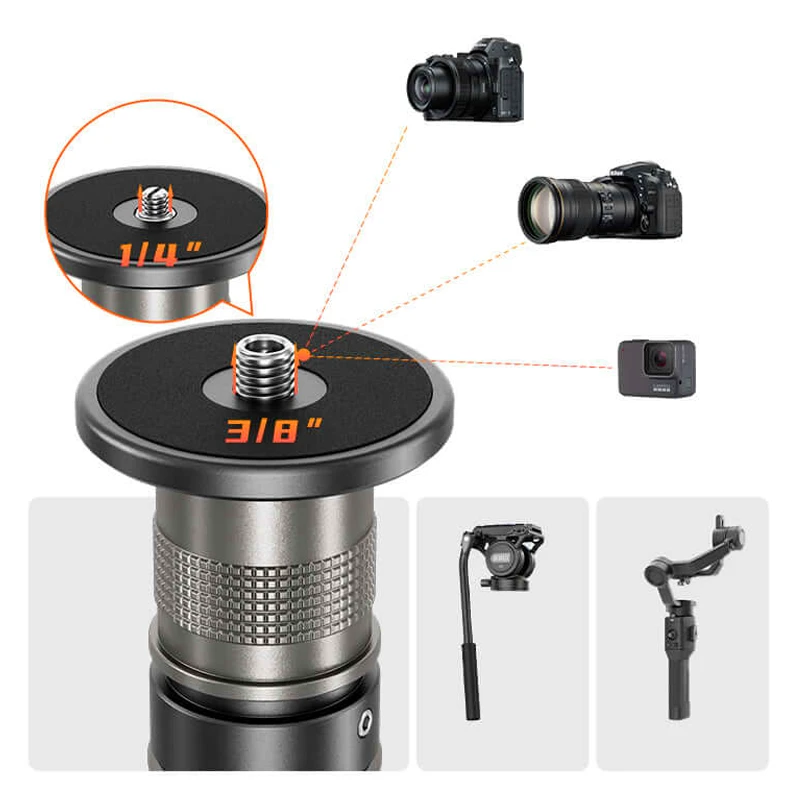 1/4"

3/8"