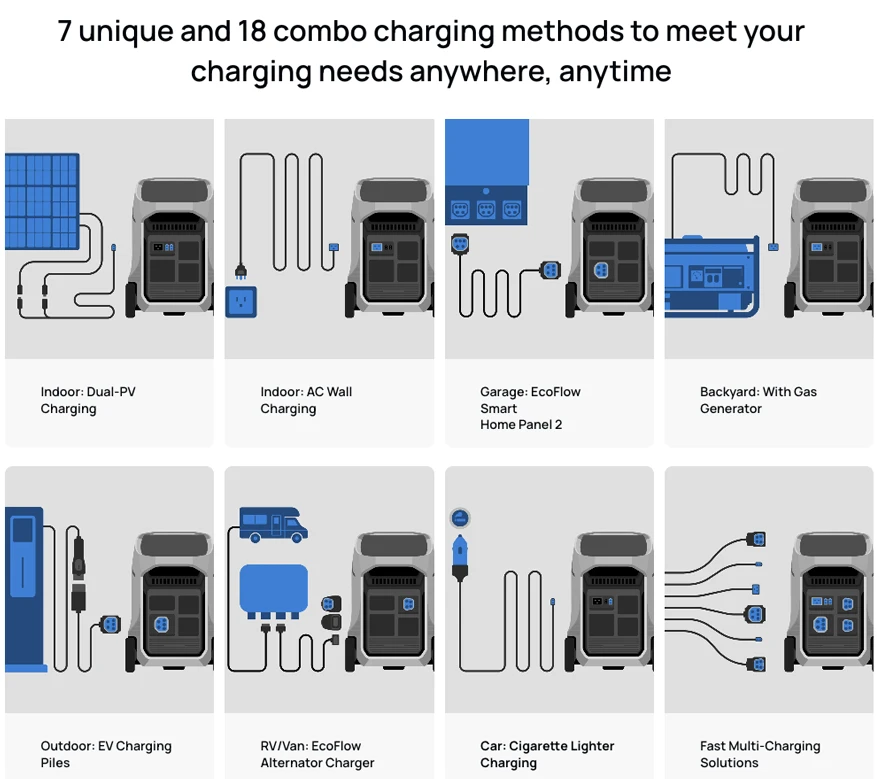 7 unique and 18 combo charging methods to meet your charging needs anywhere, anytime

Indoor: Dual-PV Charging

Indoor: AC Wall Charging

Garage: EcoFlow Smart Home Panel 2

Backyard: With Gas Generator

Outdoor: EV Charging Piles

RV/Van: EcoFlow Alternator Charger

Car: Cigarette Lighter Charging

Fast Multi-Charging Solutions