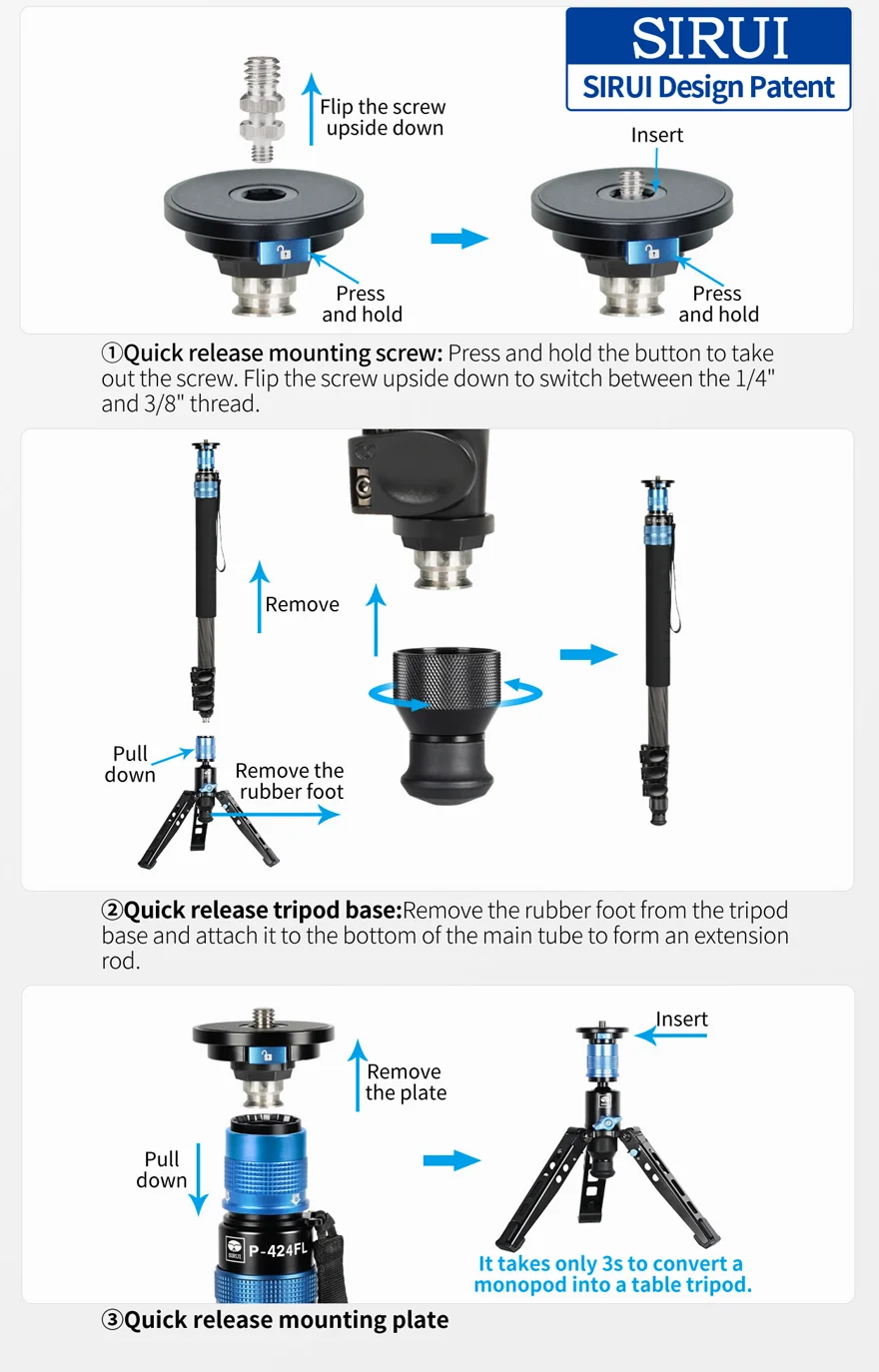 SIRUI
SIRUI Design Patent

Flip the screw upside down

Insert

Press and hold

Press and hold

①Quick release mounting screw: Press and hold the button to take out the screw. Flip the screw upside down to switch between the 1/4" and 3/8" thread.

Remove

Pull down

Remove the rubber foot

②Quick release tripod base:Remove the rubber foot from the tripod base and attach it to the bottom of the main tube to form an extension rod.

Remove the plate

Pull down

P-424FL

Insert

It takes only 3s to convert a monopod into a table tripod.

③Quick release mounting plate