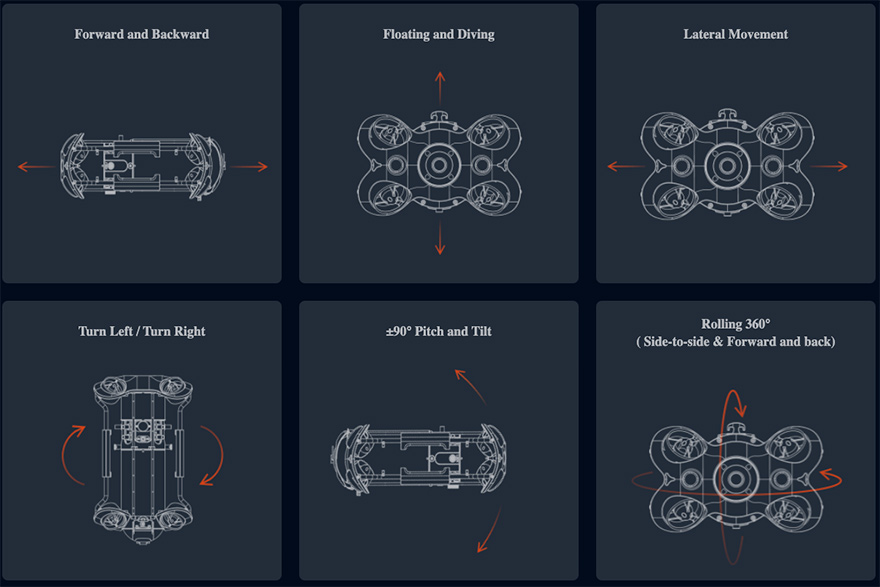 Forward and Backward

Floating and Diving

Lateral Movement

Turn Left / Turn Right

±90° Pitch and Tilt

Rolling 360°
( Side-to-side & Forward and back)